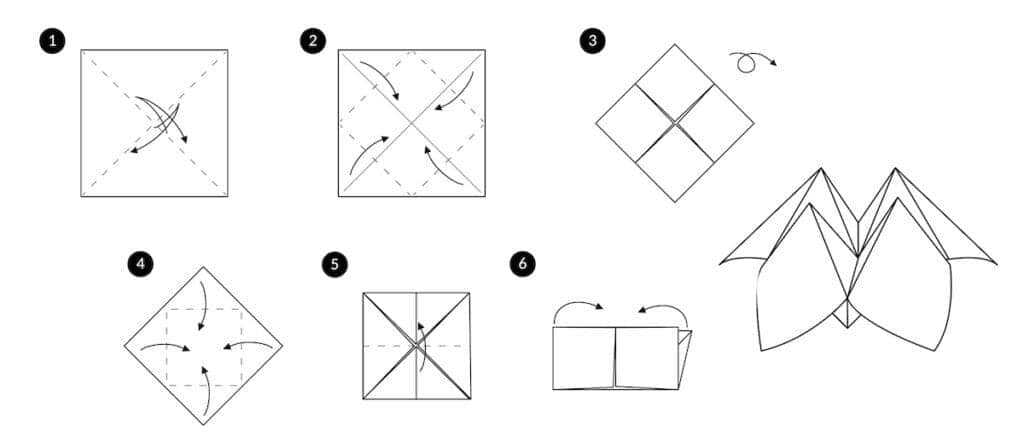 1

2

3

4

5

6